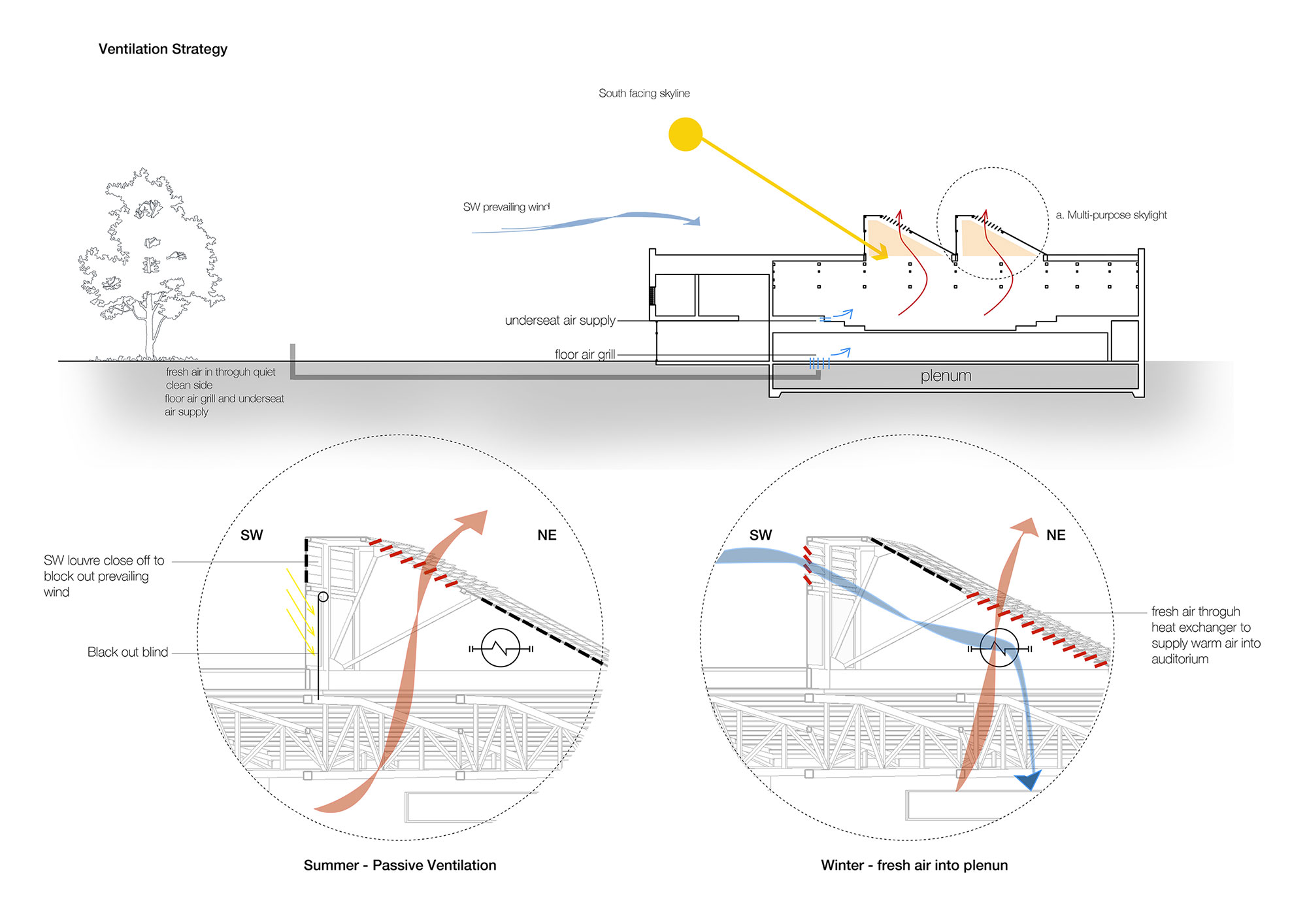 Ventilation Strategy

South facing skyline

SW prevailing wind

a. Multi-purpose skylight

underseat air supply

floor air grill

plenum

fresh air in throguh quiet clean side floor air grill and underseat air supply

SW

NE

SW louvre close off to block out prevailing wind

Black out blind

Summer - Passive Ventilation

SW

NE

fresh air throguh heat exchanger to supply warm air into auditorium

Winter - fresh air into plenun