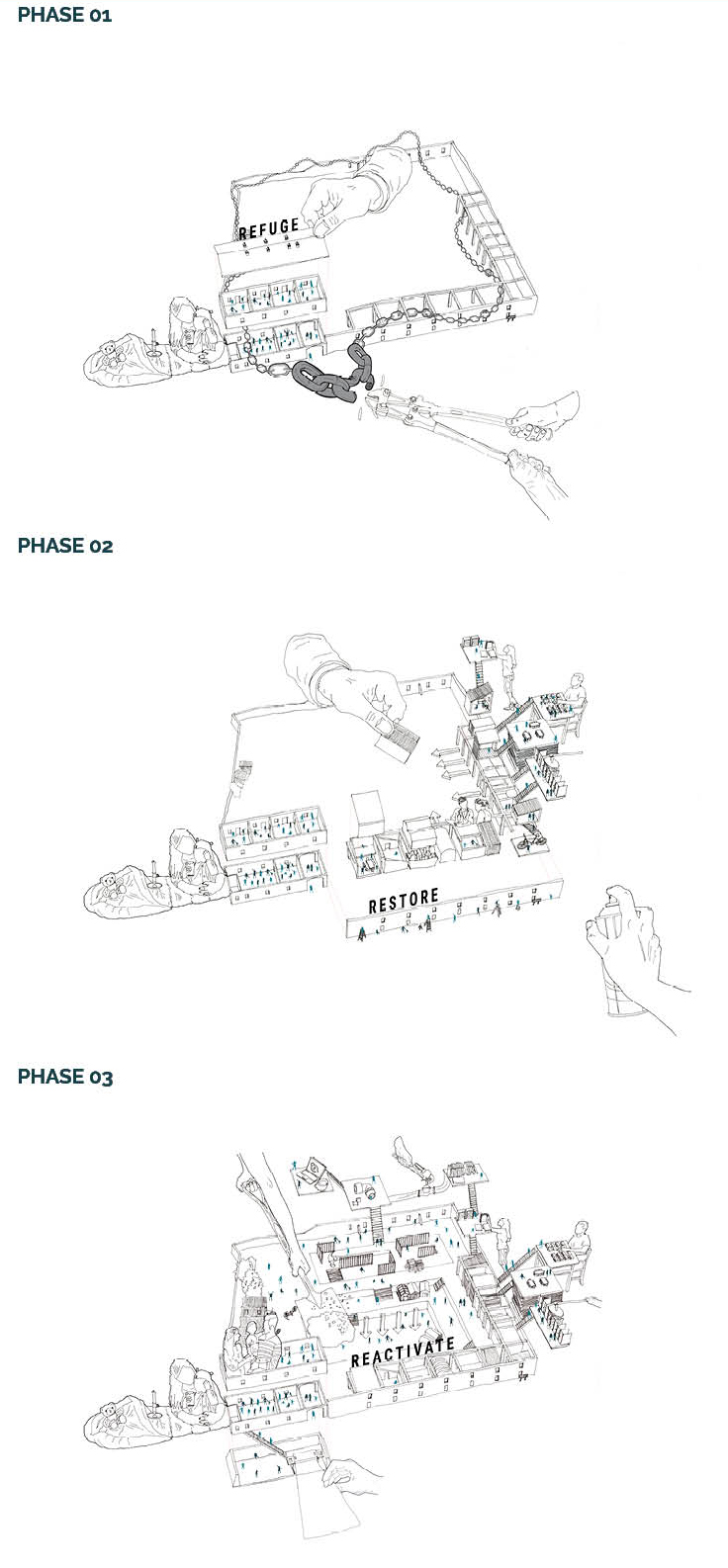 PHASE 01

REFUGE

PHASE 02

RESTORE

PHASE 03

REACTIVATE