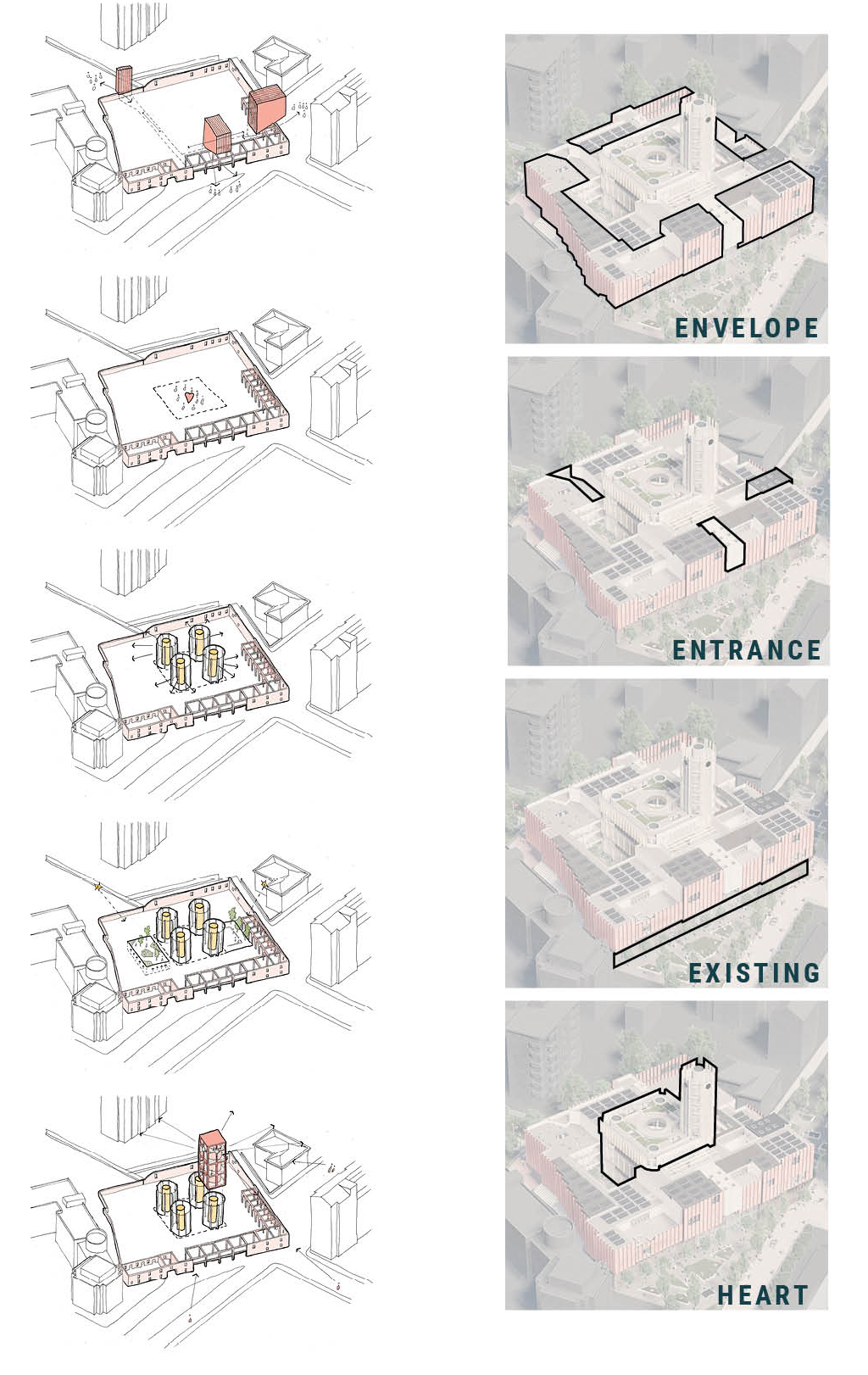 ENVELOPE

ENTRANCE

EXISTING

HEART