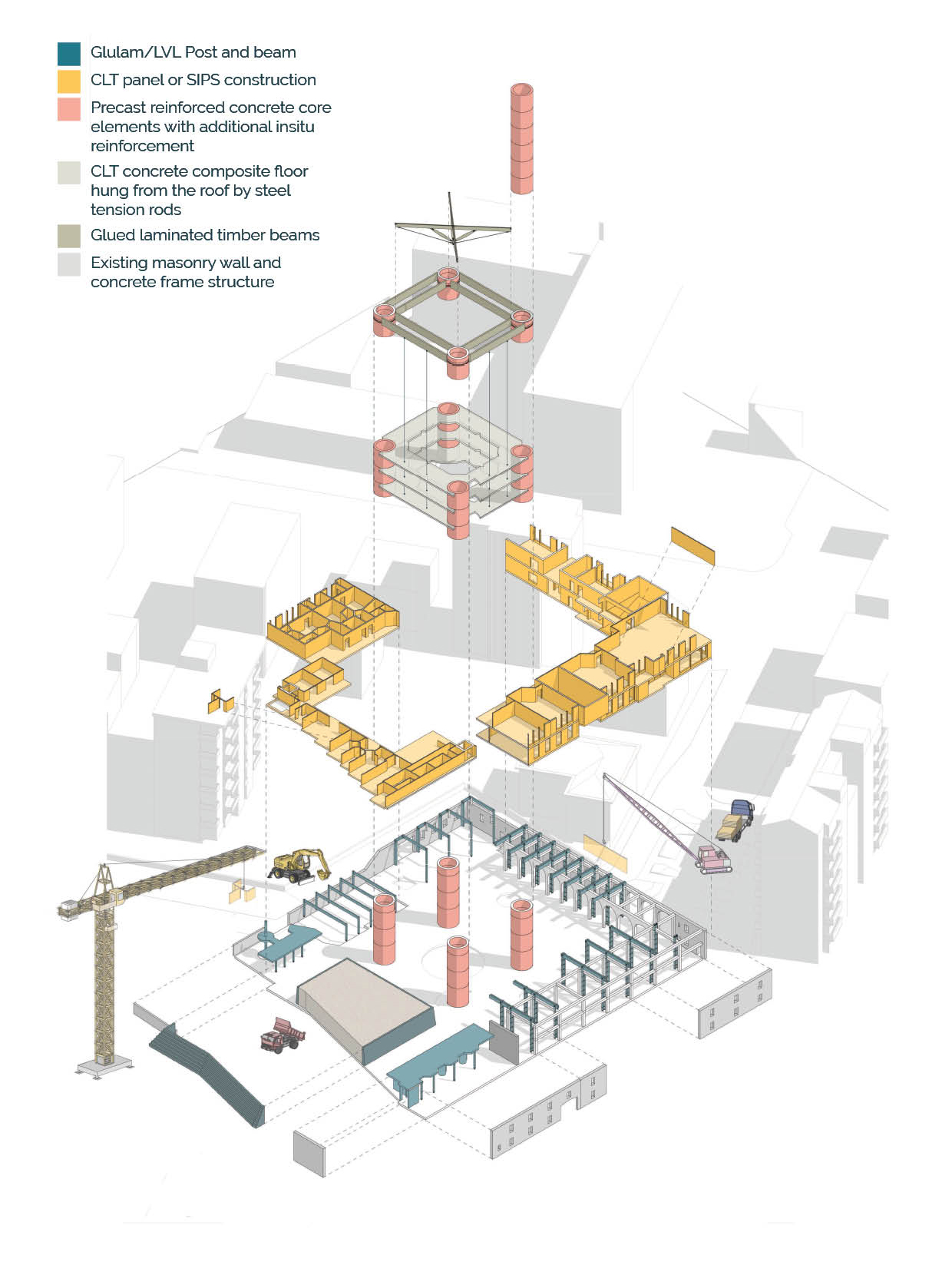 Glulam/LVL Post and beam

CLT panel or SIPS construction

Precast reinforced concrete core elements with additional insitu reinforcement

CLT concrete composite floor hung from the roof by steel tension rods

Glued laminated timber beams

Existing masonry wall and concrete frame structure